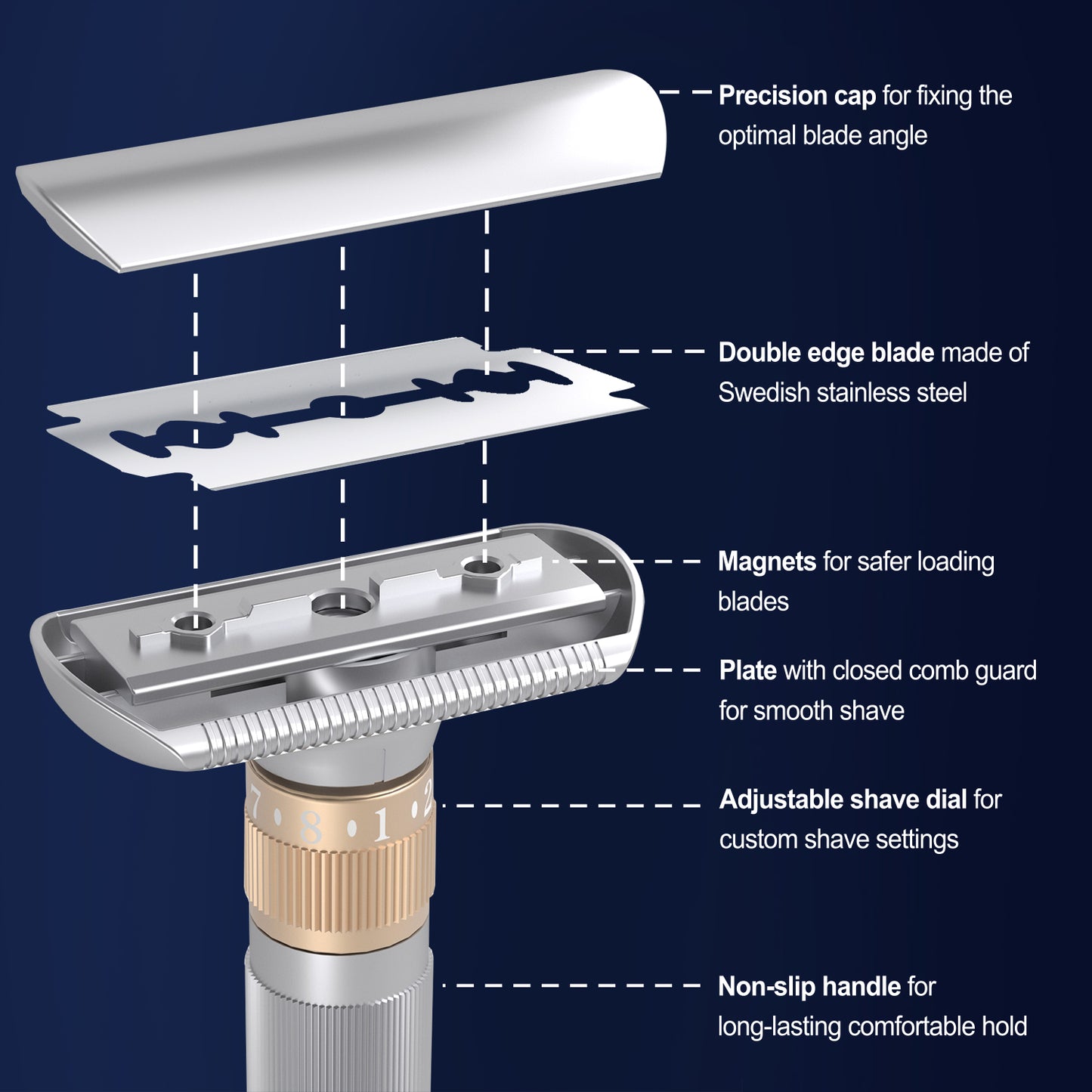 Precision cap for fixing the optimal blade angle

Double edge blade made of Swedish stainless steel

Magnets for safer loading blades

Plate with closed comb guard for smooth shave

7 • 8 • 1 • 2

Adjustable shave dial for custom shave settings

Non-slip handle for long-lasting comfortable hold