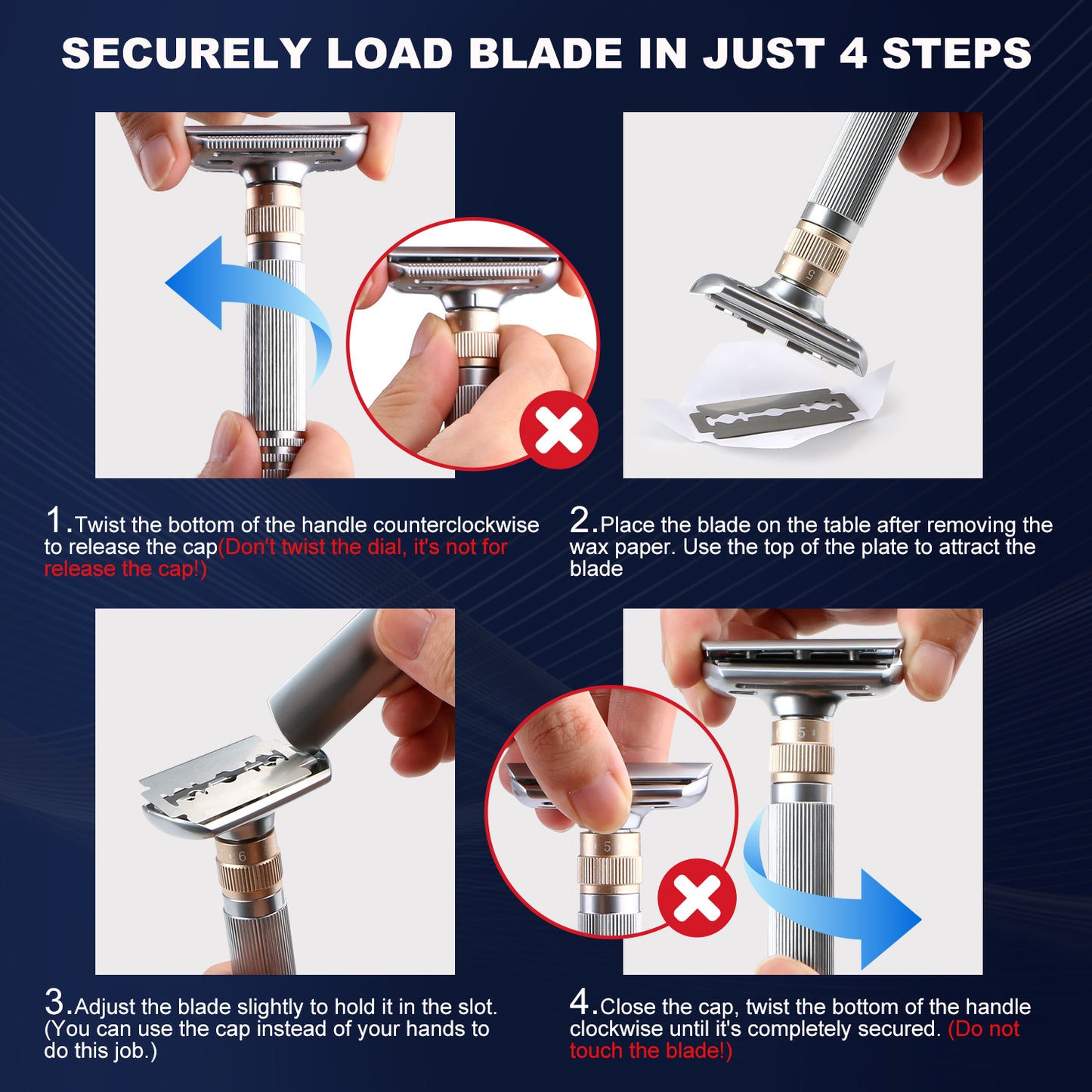 SECURELY LOAD BLADE IN JUST 4 STEPS

1.Twist the bottom of the handle counterclockwise to release the cap(Don't twist the dial, it's not for release the cap!)

2.Place the blade on the table after removing the wax paper. Use the top of the plate to attract the blade

3.Adjust the blade slightly to hold it in the slot. (You can use the cap instead of your hands to do this job.)

4.Close the cap, twist the bottom of the handle clockwise until it's completely secured. (Do not touch the blade!)