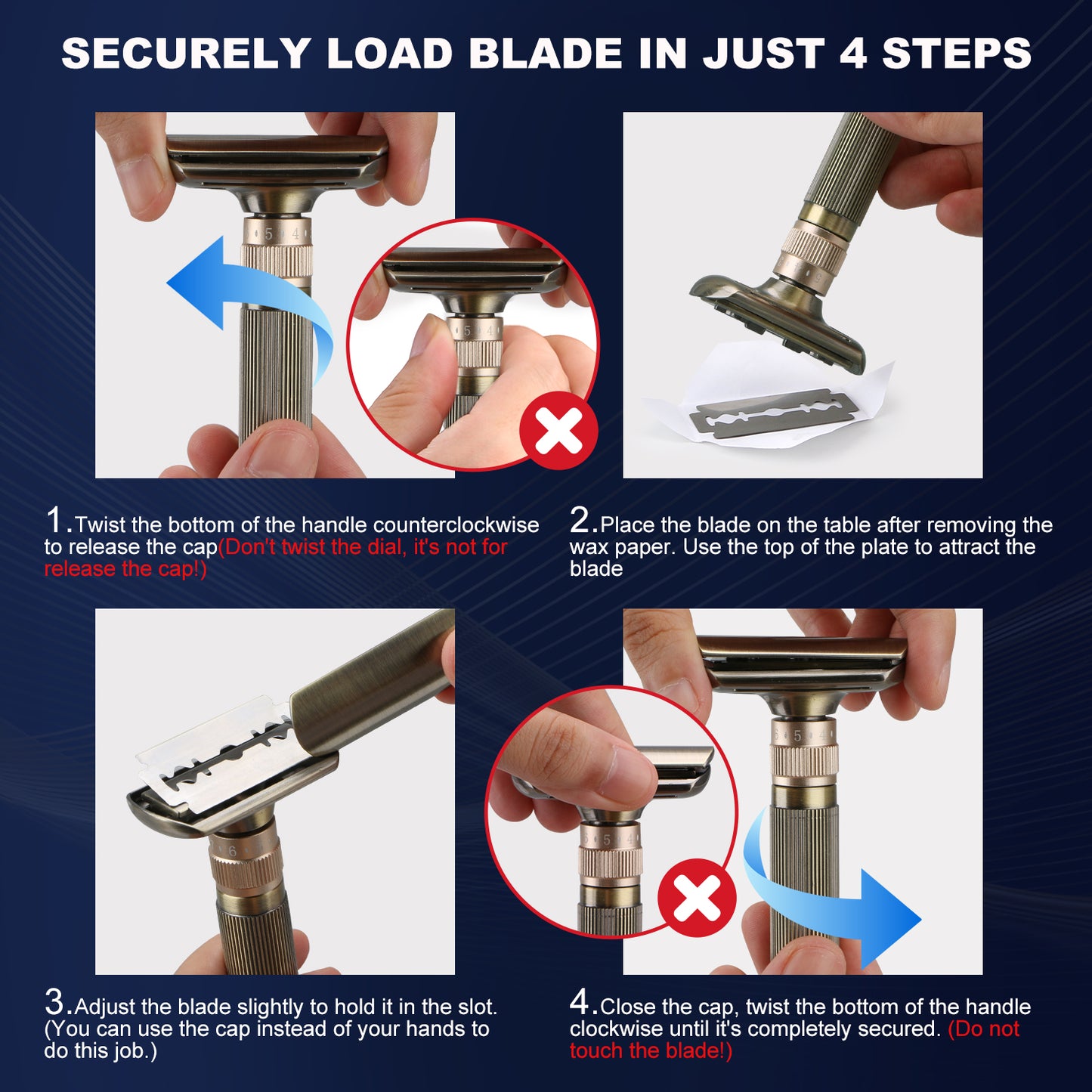 SECURELY LOAD BLADE IN JUST 4 STEPS

1.Twist the bottom of the handle counterclockwise to release the cap(Don't twist the dial, it's not for release the cap!)

2.Place the blade on the table after removing the wax paper. Use the top of the plate to attract the blade

3.Adjust the blade slightly to hold it in the slot. (You can use the cap instead of your hands to do this job.)

4.Close the cap, twist the bottom of the handle clockwise until it's completely secured. (Do not touch the blade!)